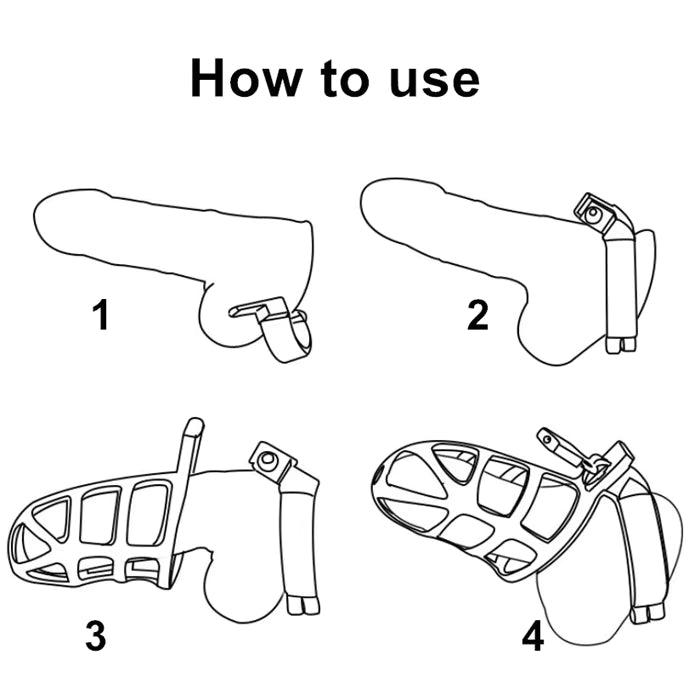 How to use

1

2

3

4